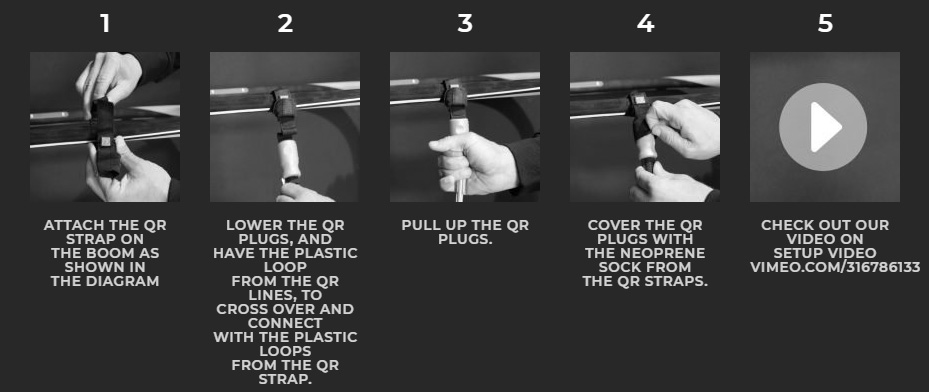 1

ATTACH THE QR STRAP ON THE BOOM AS SHOWN IN THE DIAGRAM

2

LOWER THE QR PLUGS, AND HAVE THE PLASTIC LOOP FROM THE QR LINES, TO CROSS OVER AND CONNECT WITH THE PLASTIC LOOPS FROM THE QR STRAP.

3

PULL UP THE QR PLUGS.

4

COVER THE QR PLUGS WITH THE NEOPRENE SOCK FROM THE QR STRAPS.

5

CHECK OUT OUR VIDEO ON SETUP VIDEO VIMEO.COM/316786133